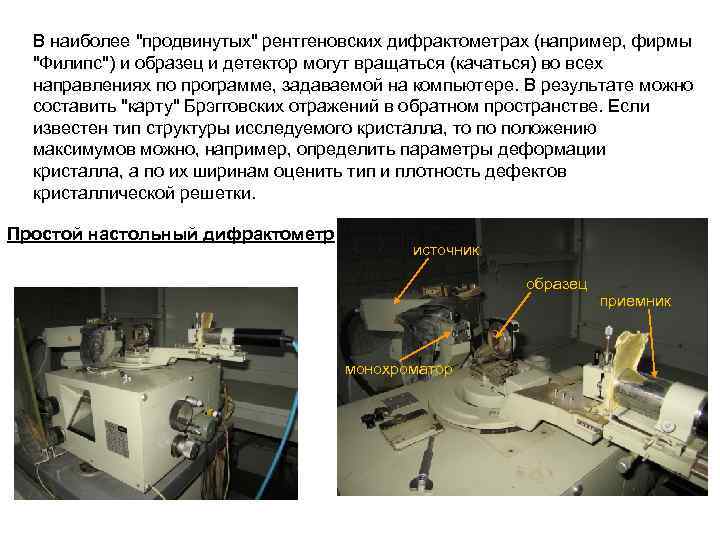 В наиболее "продвинутых" рентгеновских дифрактометрах (например, фирмы "Филипс") и образец и детектор могут вращаться (качаться) во всех направлениях по программе, задаваемой на компьютере. В результате можно составить "карту" Брэгговских отражений в обратном пространстве. Если известен тип структуры исследуемого кристалла, то по положению максимумов можно, например, определить параметры деформации кристалла, а по их ширинам оценить тип и плотность дефектов кристаллической решетки.

Простой настольный дифрактометр

источник

образец

приемник

монохроматор