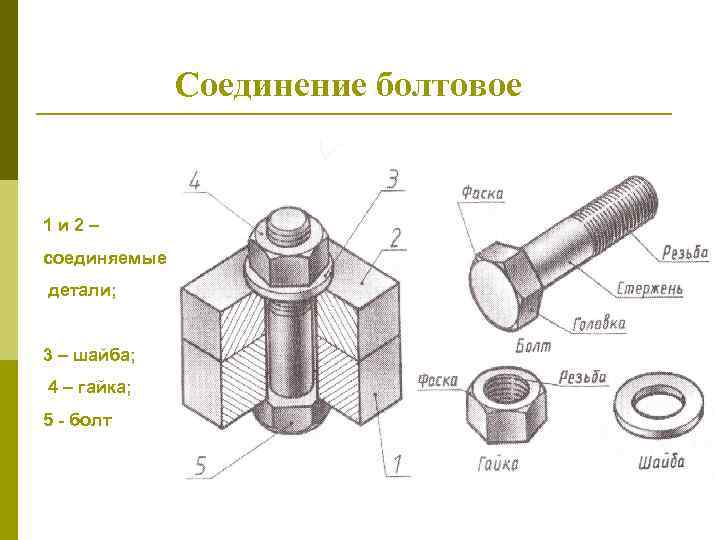 Соединение болтовое

1 и 2 – соединяемые детали;

3 – шайба;

4 – гайка;

5 - болт

4
3
2
5
1

Фаска
Резьба
Стержень
Головка
Болт

Фаска
Резьба
Гайка
Шайба