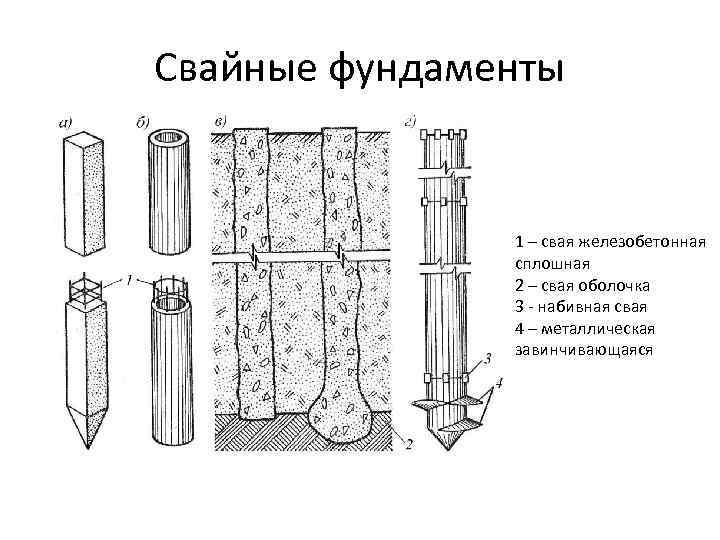 Свайные фундаменты

а)

б)

в)

г)

1

2

3

4

1 – свая железобетонная сплошная
2 – свая оболочка
3 - набивная свая
4 – металлическая завинчивающаяся