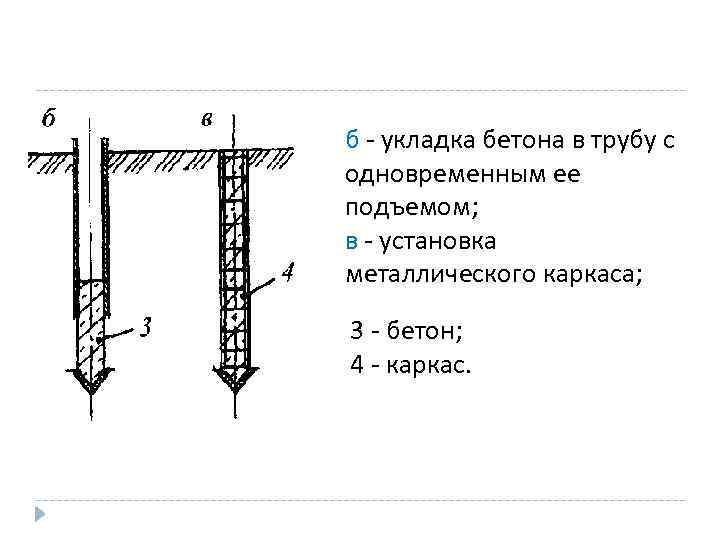 б

в

3

4

б - укладка бетона в трубу с одновременным ее подъемом;
в - установка металлического каркаса;

3 - бетон;
4 - каркас.