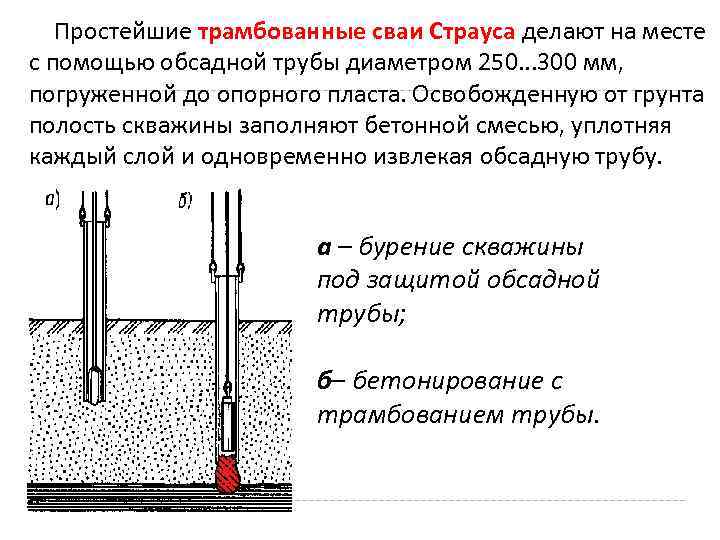 Простейшие трамбованные сваи Страуса делают на месте с помощью обсадной трубы диаметром 250...300 мм, погруженной до опорного пласта. Освобожденную от грунта полость скважины заполняют бетонной смесью, уплотняя каждый слой и одновременно извлекая обсадную трубу.

а)

б)

а – бурение скважины под защитой обсадной трубы;

б– бетонирование с трамбованием трубы.