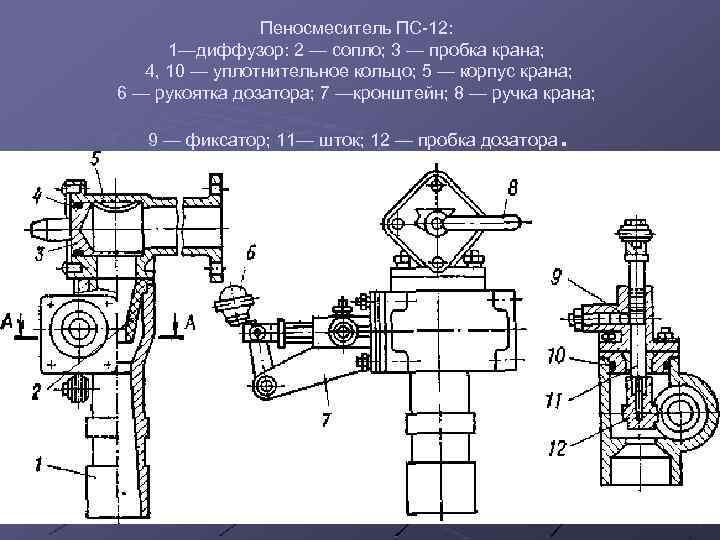 Пеносмеситель ПС-12:
1—диффузор: 2 — сопло; 3 — пробка крана;
4, 10 — уплотнительное кольцо; 5 — корпус крана;
6 — рукоятка дозатора; 7 —кронштейн; 8 — ручка крана;

9 — фиксатор; 11— шток; 12 — пробка дозатора.

5
4
3
A
A
2
1
6
7
8
9
10
11
12