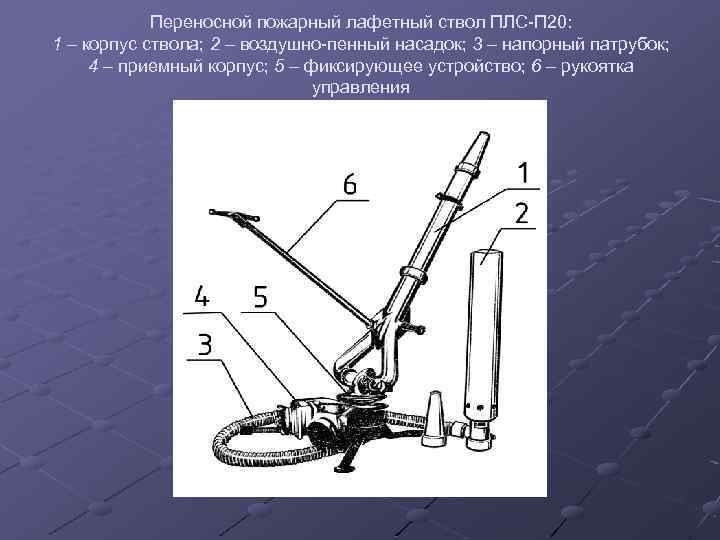 Переносной пожарный лафетный ствол ПЛС-П20:
1 – корпус ствола; 2 – воздушно-пенный насадок; 3 – напорный патрубок; 4 – приемный корпус; 5 – фиксирующее устройство; 6 – рукоятка управления

6
1
2
4
5
3