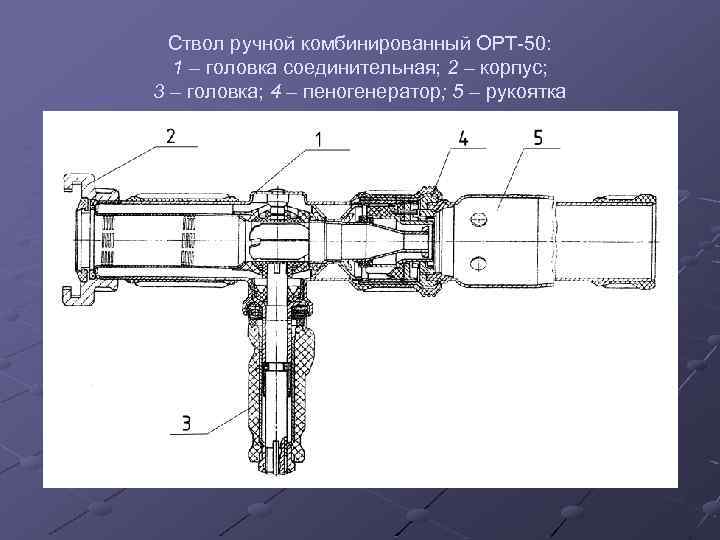 Ствол ручной комбинированный ОРТ-50:
1 – головка соединительная; 2 – корпус;
3 – головка; 4 – пеногенератор; 5 – рукоятка

2
1
4
5
3