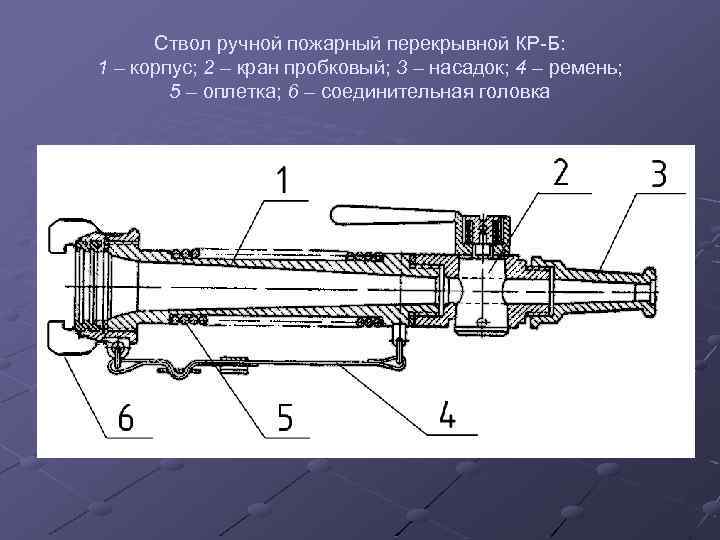 Ствол ручной пожарный перекрывной КР-Б:
1 – корпус; 2 – кран пробковый; 3 – насадок; 4 – ремень;
5 – оплетка; 6 – соединительная головка

1
2
3
6
5
4