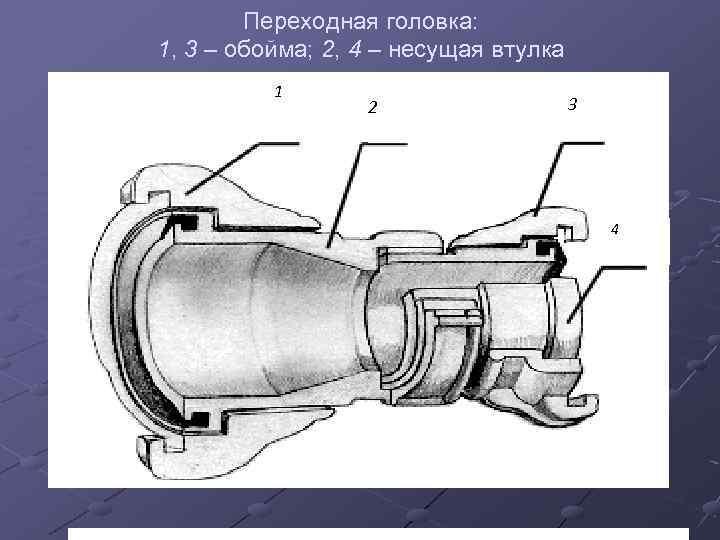 Переходная головка:
1, 3 – обойма; 2, 4 – несущая втулка

1
2
3
4