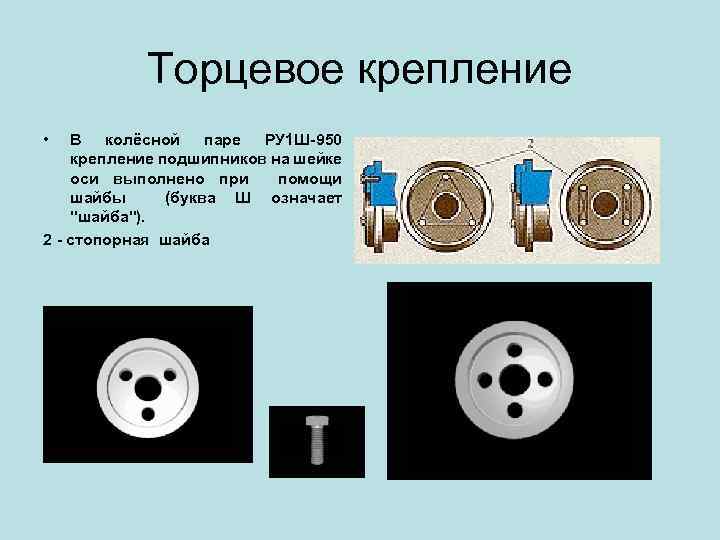 Торцевое крепление

• В колёсной паре РУ1Ш-950 крепление подшипников на шейке оси выполнено при помощи шайбы (буква Ш означает "шайба").

2 - стопорная шайба

2