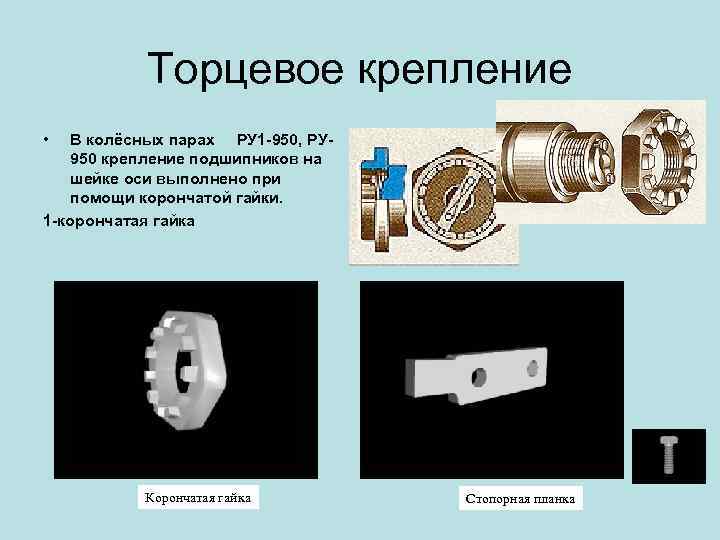 Торцевое крепление

• В колёсных парах РУ1-950, РУ-950 крепление подшипников на шейке оси выполнено при помощи корончатой гайки.

1-корончатая гайка

Корончатая гайка

Стопорная планка