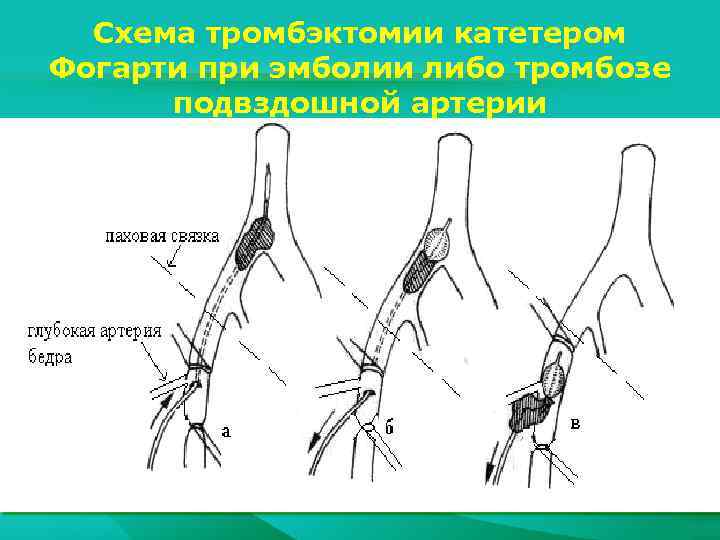 Схема тромбэктомии катетером Фогарти при эмболии либо тромбозе подвздошной артерии

паховая связка

глубокая артерия бедра

а

б

в