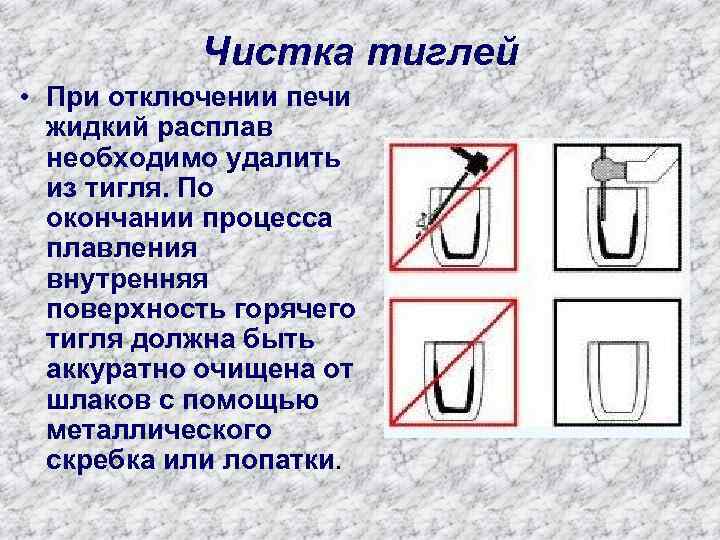 Чистка тиглей

• При отключении печи жидкий расплав необходимо удалить из тигля. По окончании процесса плавления внутренняя поверхность горячего тигля должна быть аккуратно очищена от шлаков с помощью металлического скребка или лопатки.