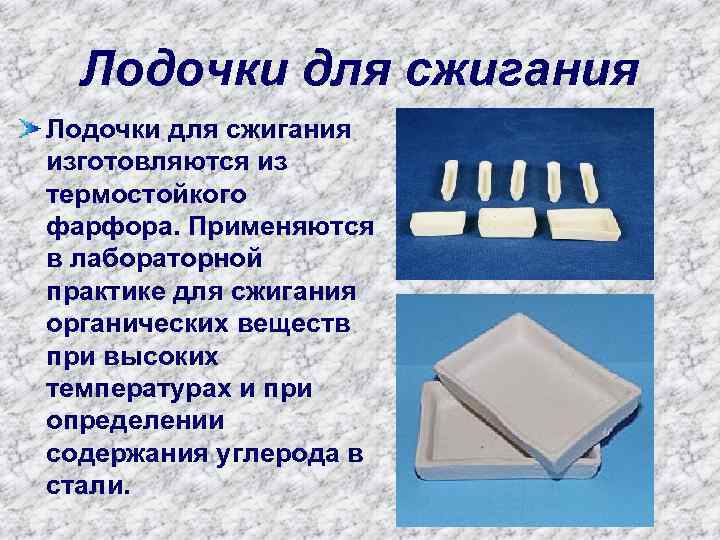 Лодочки для сжигания

Лодочки для сжигания изготовляются из термостойкого фарфора. Применяются в лабораторной практике для сжигания органических веществ при высоких температурах и при определении содержания углерода в стали.