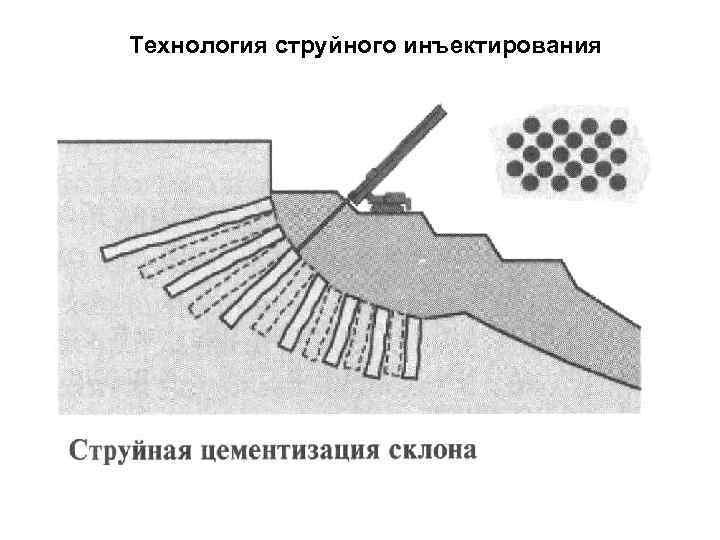 Технология струйного инъектирования

Струйная цементизация склона