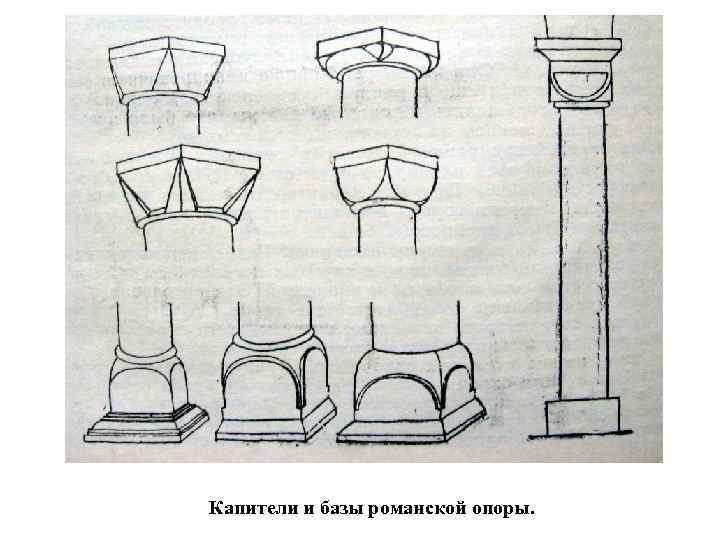 Капители и базы романской опоры.