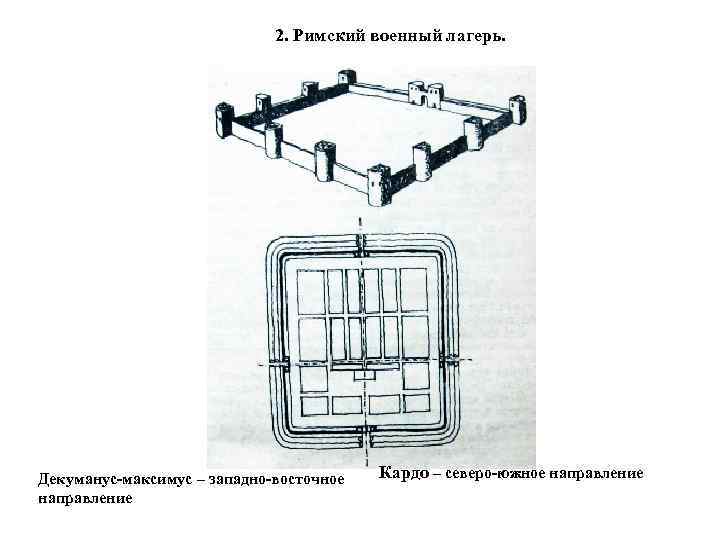 2. Римский военный лагерь.

Декуманус-максимус – западно-восточное направление

Кардо – северо-южное направление