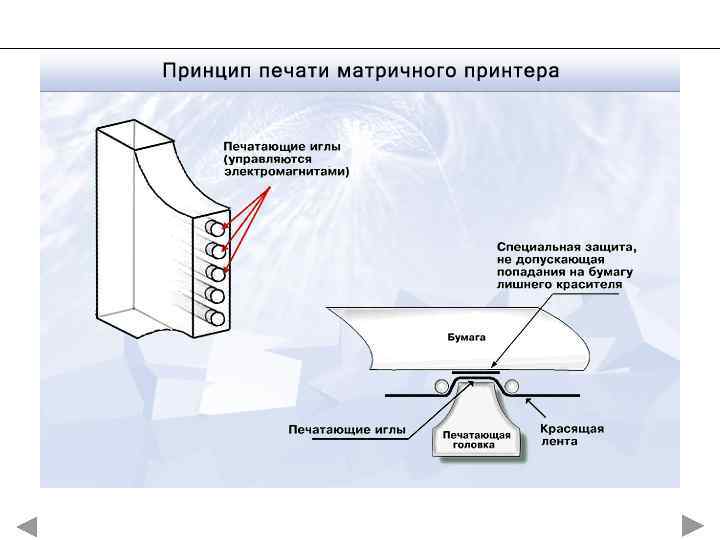 Принцип печати матричного принтера

Печатающие иглы (управляются электромагнитами)

Специальная защита, не допускающая попадания на бумагу лишнего красителя

Бумага

Печатающие иглы

Печатающая головка

Красящая лента