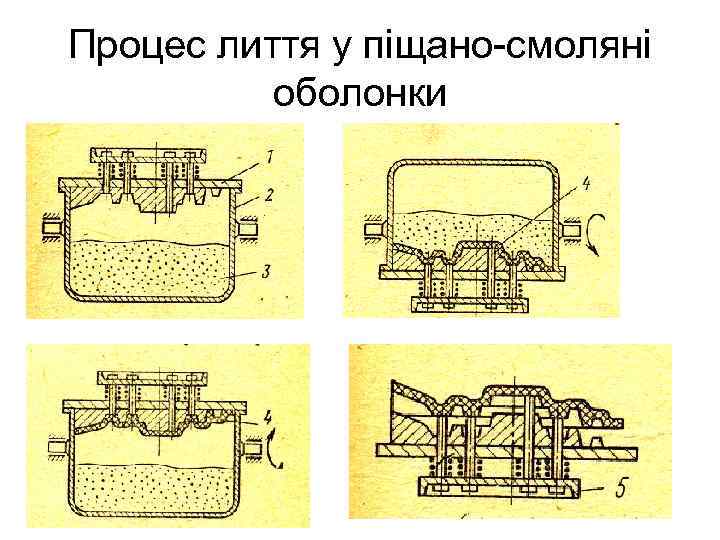 Процес лиття у піщано-смоляні оболонки

1
2
3

4

4

5