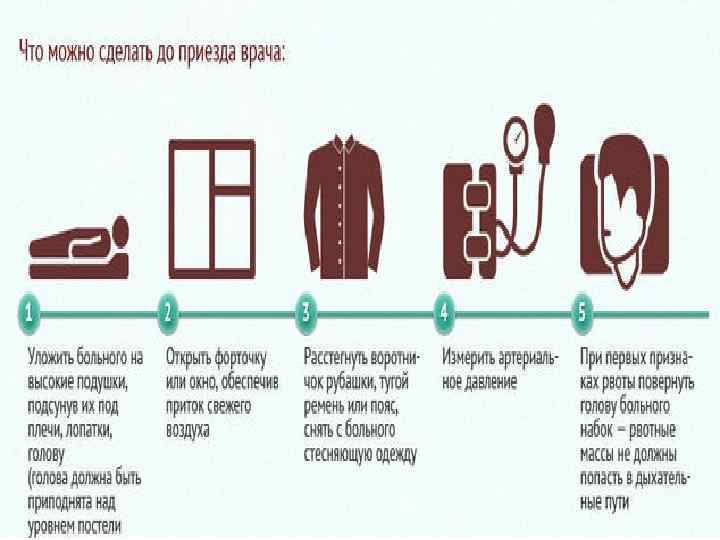 Что можно сделать до приезда врача:

1

Уложить больного на высокие подушки, подсунув их под плечи, лопатки, голову (голова должна быть приподнята над уровнем постели

2

Открыть форточку или окно, обеспечив приток свежего воздуха

3

Расстегнуть воротничок рубашки, тугой ремень или пояс, снять с больного стесняющую одежду

4

Измерить артериальное давление

5

При первых признаках рвоты повернуть голову больного набок — рвотные массы не должны попасть в дыхательные пути