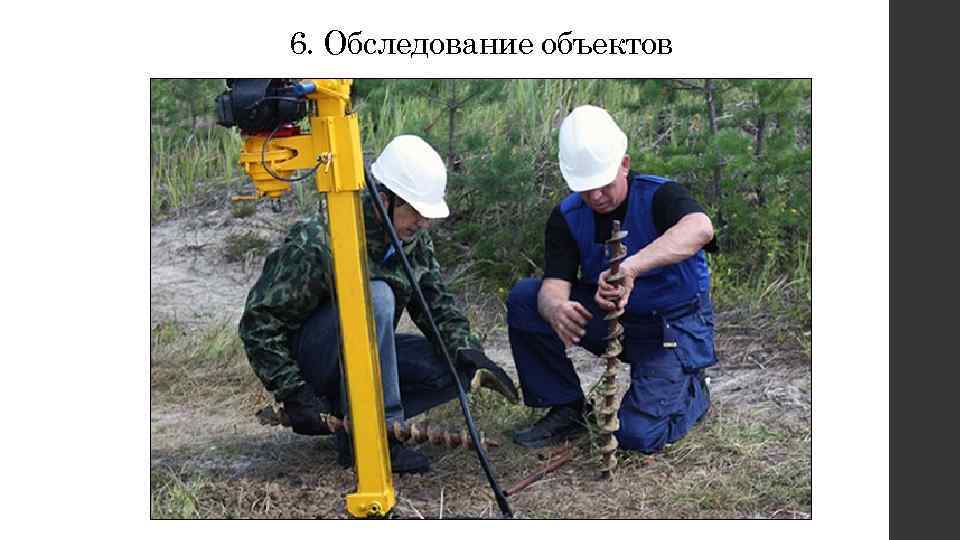 6. Обследование объектов