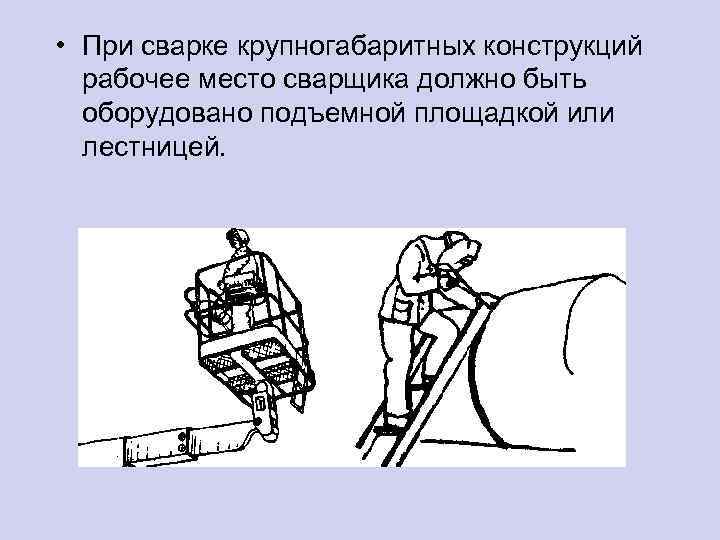 • При сварке крупногабаритных конструкций рабочее место сварщика должно быть оборудовано подъемной площадкой или лестницей.