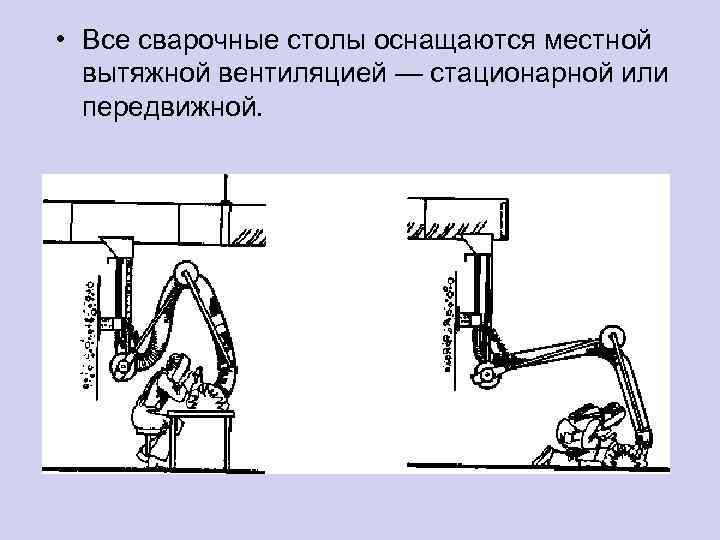 • Все сварочные столы оснащаются местной вытяжной вентиляцией — стационарной или передвижной.