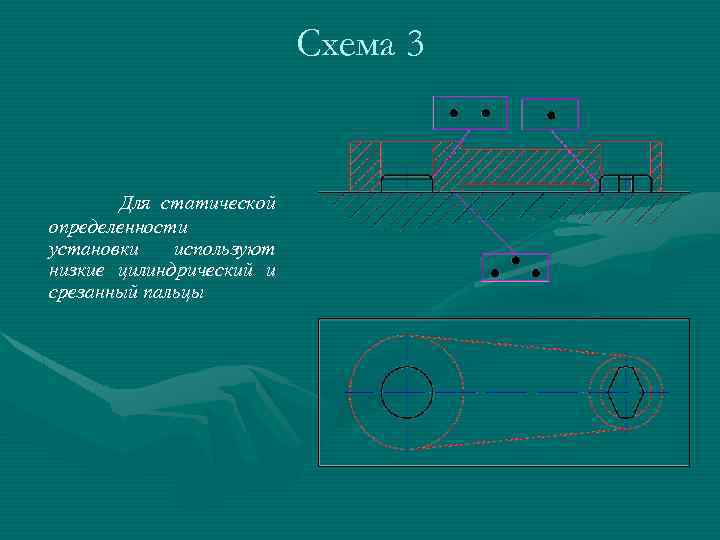 Схема 3

Для статической определенности установки используют низкие цилиндрический и срезанный пальцы