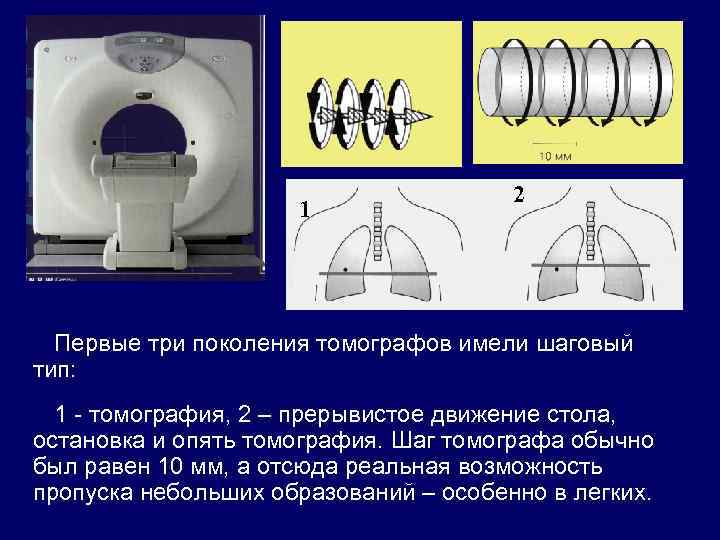 10 мм

1

2

Первые три поколения томографов имели шаговый тип:

1 - томография, 2 – прерывистое движение стола, остановка и опять томография. Шаг томографа обычно был равен 10 мм, а отсюда реальная возможность пропуска небольших образований – особенно в легких.