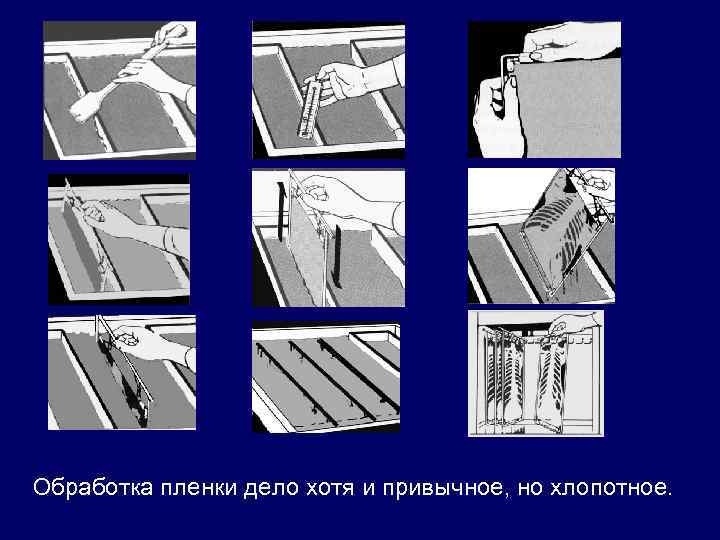 Обработка пленки дело хотя и привычное, но хлопотное.