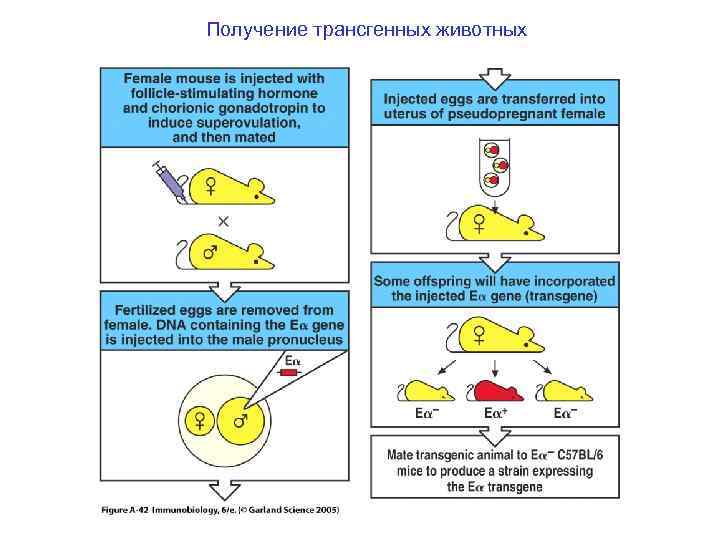 Получение трансгенных животных

Female mouse is injected with follicle-stimulating hormone and chorionic gonadotropin to induce superovulation, and then mated

♀

×

♂

Fertilized eggs are removed from female. DNA containing the E$\alpha$ gene is injected into the male pronucleus

E$\alpha$

♀ ♂

Injected eggs are transferred into uterus of pseudopregnant female

♀

Some offspring will have incorporated the injected E$\alpha$ gene (transgene)

♀

E$\alpha^-$ E$\alpha^+$ E$\alpha^-$

Mate transgenic animal to E$\alpha^-$ C57BL/6 mice to produce a strain expressing the E$\alpha$ transgene

Figure A-42 Immunobiology, 6/e. (© Garland Science 2005)