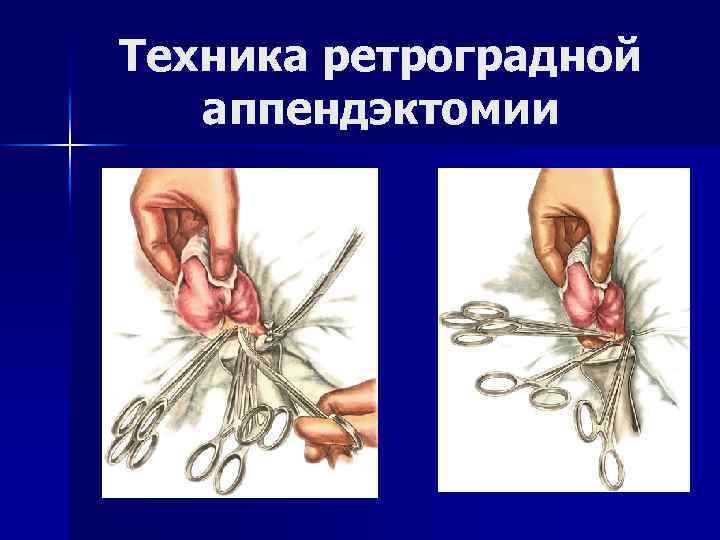 Техника ретроградной аппендэктомии