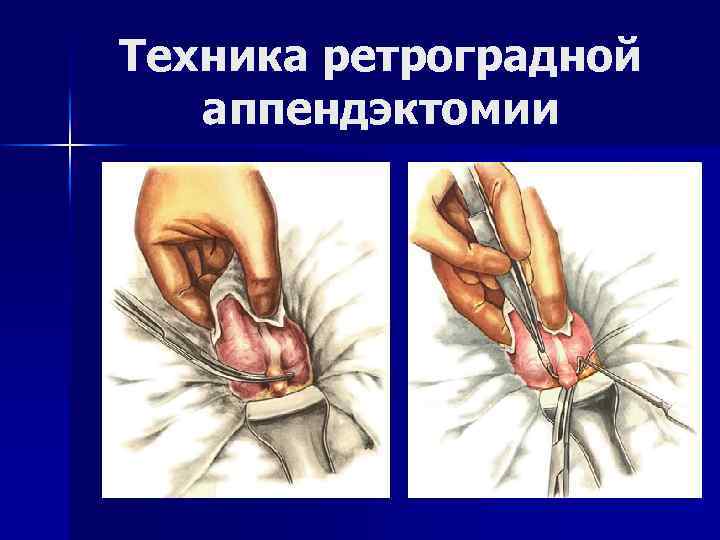 Техника ретроградной аппендэктомии