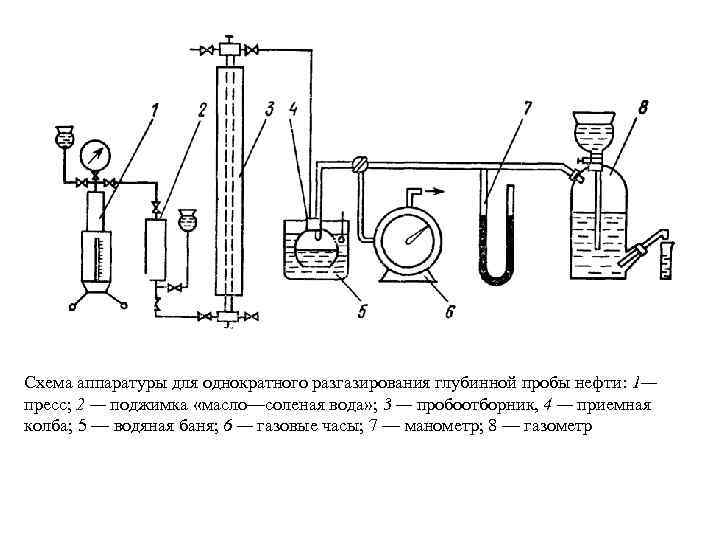 1
2
3
4
7
8
5
6

Схема аппаратуры для однократного разгазирования глубинной пробы нефти: 1— пресс; 2 — поджимка «масло—соленая вода»; 3 — пробоотборник, 4 — приемная колба; 5 — водяная баня; 6 — газовые часы; 7 — манометр; 8 — газометр