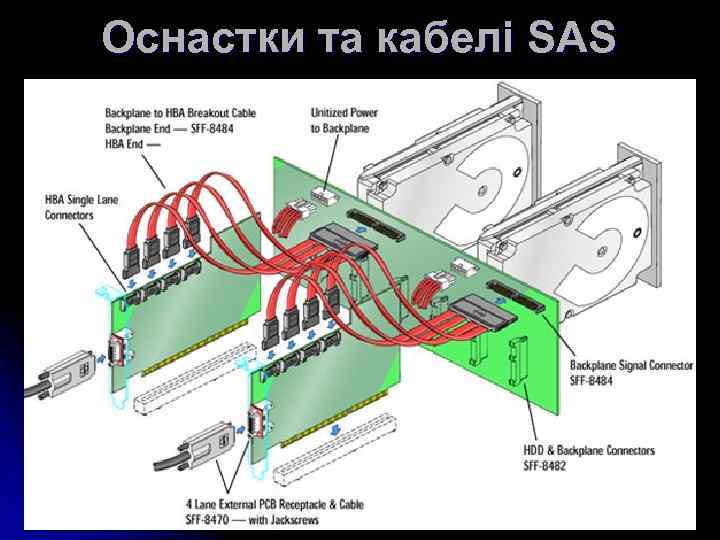 Оснастки та кабелі SAS

Backplane to HBA Breakout Cable
Backplane End — SFF-8484
HBA End —

Unitized Power
to Backplane

HBA Single Lane
Connectors

Backplane Signal Connector
SFF-8484

HDD & Backplane Connectors
SFF-8482

4 Lane External PCB Receptacle & Cable
SFF-8470 — with Jackscrews