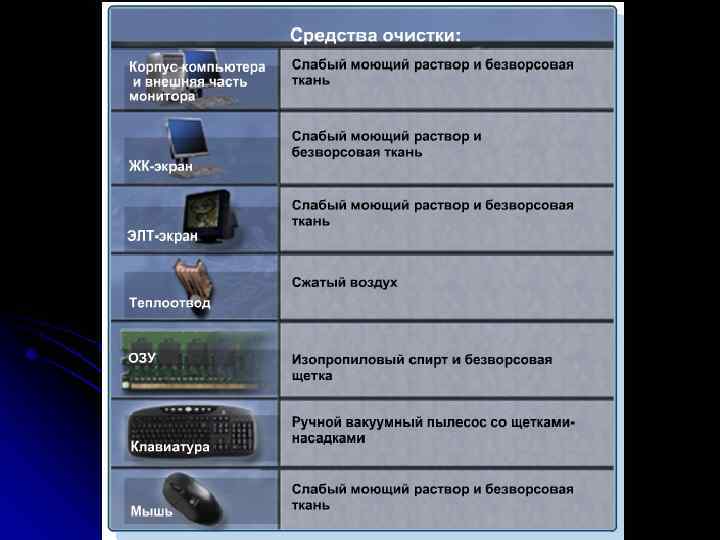 Средства очистки:

| | |
|---|---|
| Корпус компьютера и внешняя часть монитора | Слабый моющий раствор и безворсовая ткань |
| ЖК-экран | Слабый моющий раствор и безворсовая ткань |
| ЭЛТ-экран | Слабый моющий раствор и безворсовая ткань |
| Теплоотвод | Сжатый воздух |
| ОЗУ | Изопропиловый спирт и безворсовая щетка |
| Клавиатура | Ручной вакуумный пылесос со щетками-насадками |
| Мышь | Слабый моющий раствор и безворсовая ткань |