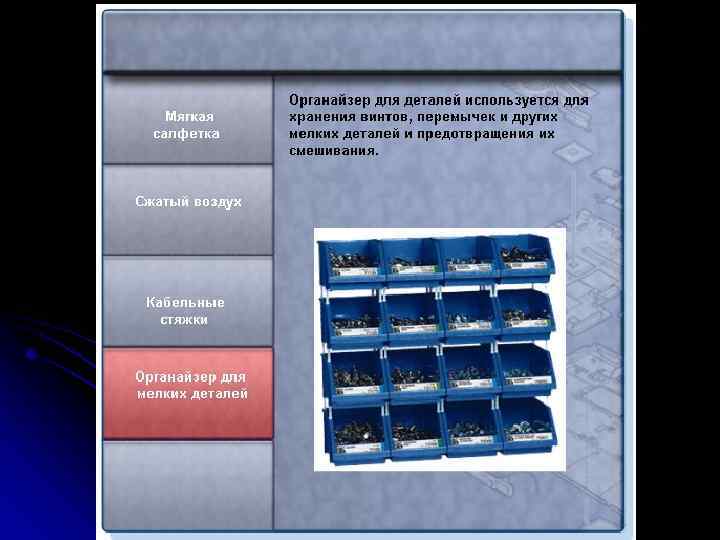 Мягкая салфетка

Сжатый воздух

Кабельные стяжки

Органайзер для мелких деталей

Органайзер для деталей используется для хранения винтов, перемычек и других мелких деталей и предотвращения их смешивания.