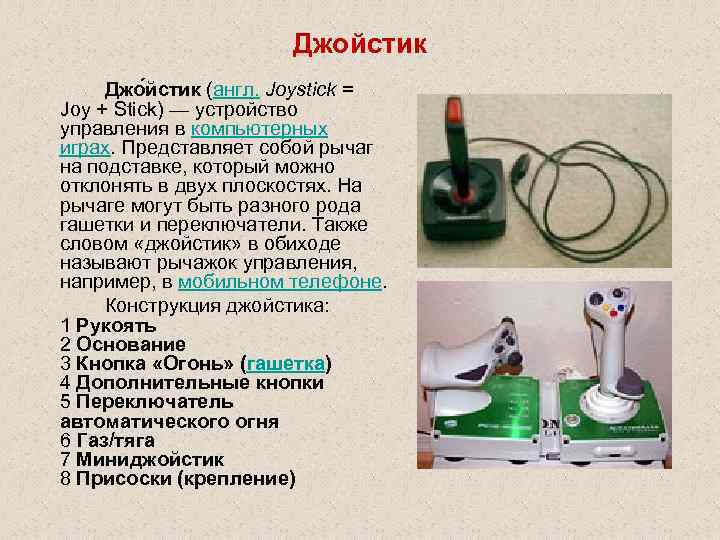 Джойстик

Джо́йстик (англ. Joystick = Joy + Stick) — устройство управления в компьютерных играх. Представляет собой рычаг на подставке, который можно отклонять в двух плоскостях. На рычаге могут быть разного рода гашетки и переключатели. Также словом «джойстик» в обиходе называют рычажок управления, например, в мобильном телефоне.

Конструкция джойстика:
1 Рукоять
2 Основание
3 Кнопка «Огонь» (гашетка)
4 Дополнительные кнопки
5 Переключатель автоматического огня
6 Газ/тяга
7 Миниджойстик
8 Присоски (крепление)