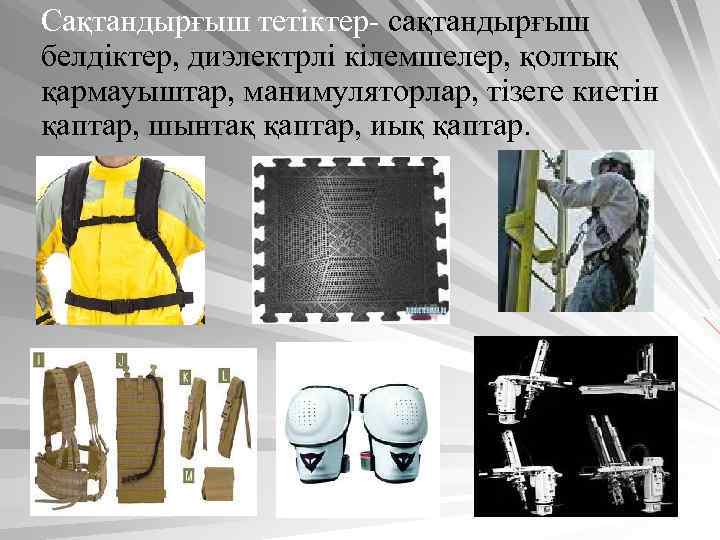 Сақтандырғыш тетіктер- сақтандырғыш белдіктер, диэлектрлі кілемшелер, қолтық қармауыштар, манимуляторлар, тізеге киетін қаптар, шынтақ қаптар, иық қаптар.

I J K L M