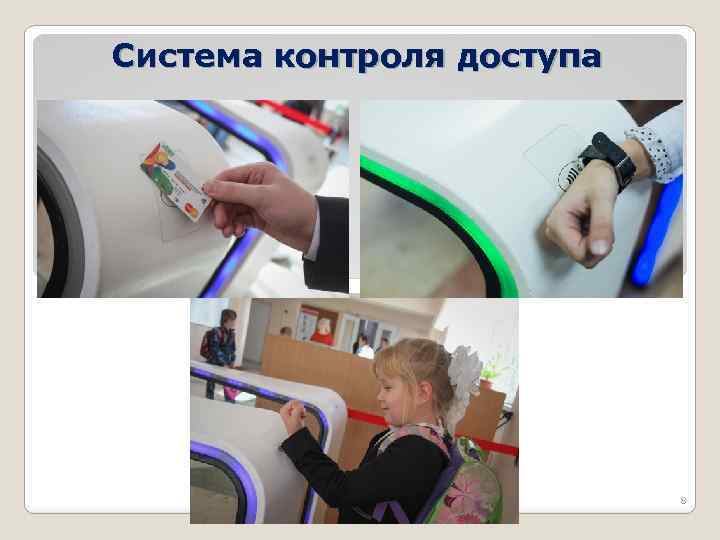 Система контроля доступа

8