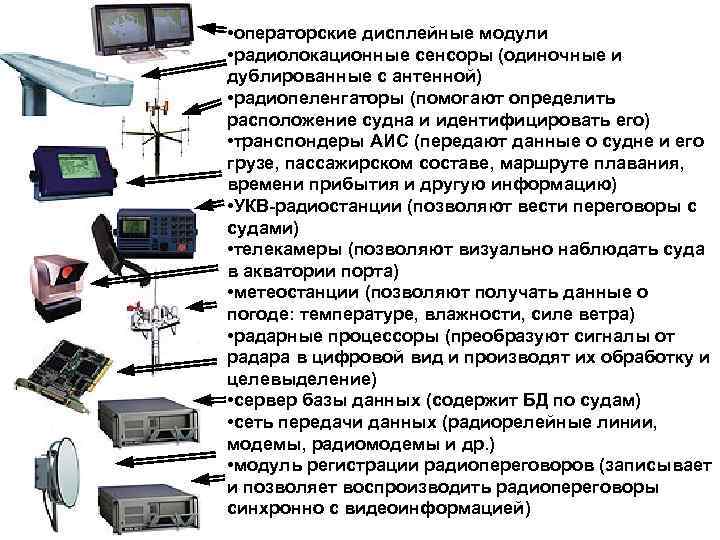 •операторские дисплейные модули
•радиолокационные сенсоры (одиночные и дублированные с антенной)
•радиопеленгаторы (помогают определить расположение судна и идентифицировать его)
•транспондеры АИС (передают данные о судне и его грузе, пассажирском составе, маршруте плавания, времени прибытия и другую информацию)
•УКВ-радиостанции (позволяют вести переговоры с судами)
•телекамеры (позволяют визуально наблюдать суда в акватории порта)
•метеостанции (позволяют получать данные о погоде: температуре, влажности, силе ветра)
•радарные процессоры (преобразуют сигналы от радара в цифровой вид и производят их обработку и целевыделение)
•сервер базы данных (содержит БД по судам)
•сеть передачи данных (радиорелейные линии, модемы, радиомодемы и др.)
•модуль регистрации радиопереговоров (записывает и позволяет воспроизводить радиопереговоры синхронно с видеоинформацией)