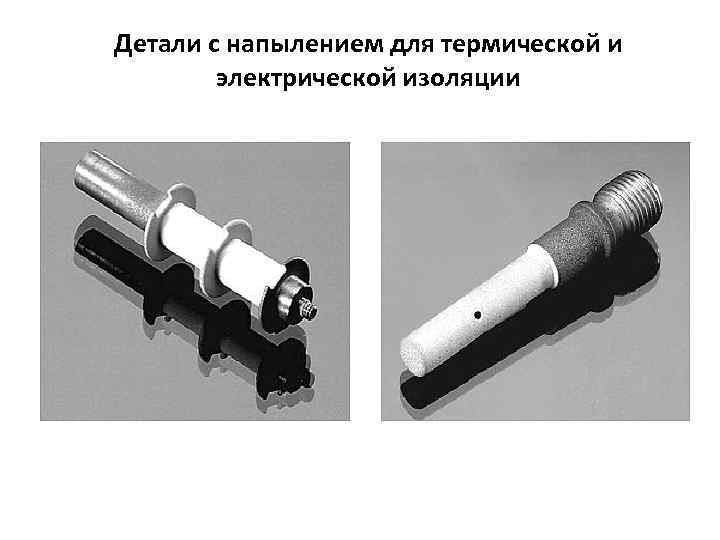 Детали с напылением для термической и электрической изоляции