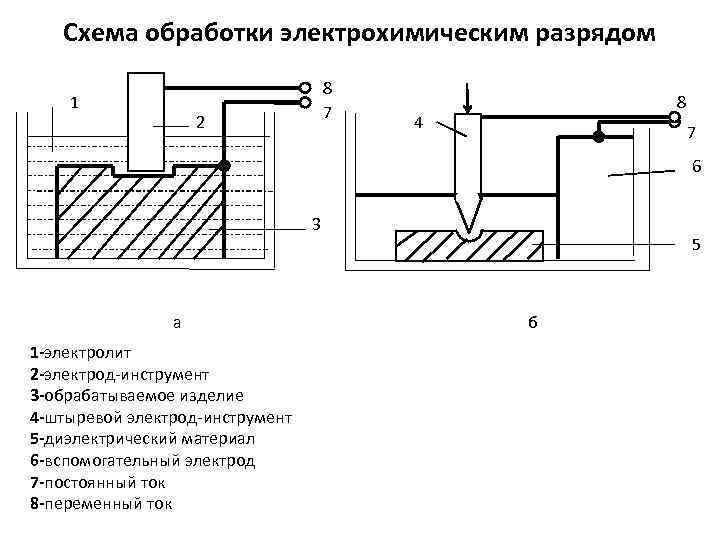 Схема обработки электрохимическим разрядом

1
2
8
7
3

4
8
7
6
5

а

б

1-электролит
2-электрод-инструмент
3-обрабатываемое изделие
4-штыревой электрод-инструмент
5-диэлектрический материал
6-вспомогательный электрод
7-постоянный ток
8-переменный ток