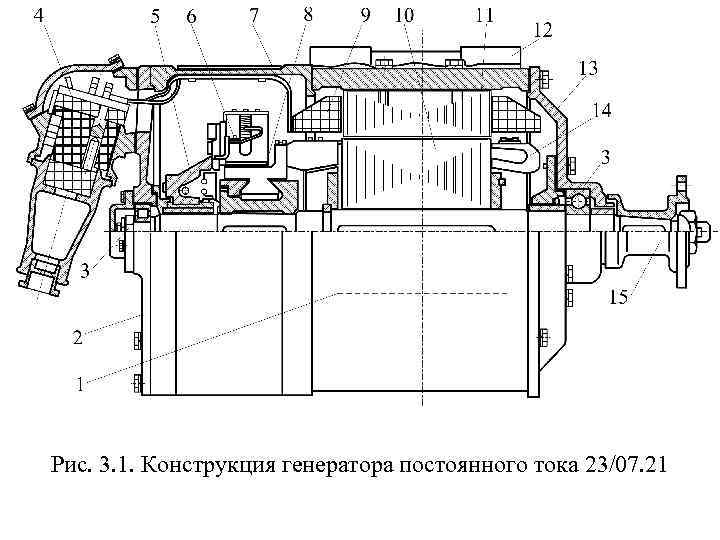 4
5
6
7
8
9
10
11
12
13
14
3
3
15
2
1

Рис. 3.1. Конструкция генератора постоянного тока 23/07.21