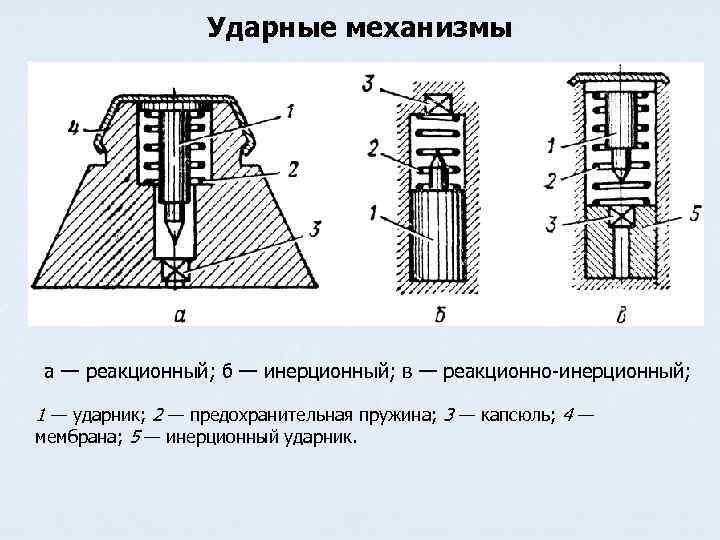 Ударные механизмы

4
1
2
3
а

3
2
1
б

1
2
3
5
в

а — реакционный; б — инерционный; в — реакционно-инерционный;

1 — ударник; 2 — предохранительная пружина; 3 — капсюль; 4 — мембрана; 5 — инерционный ударник.