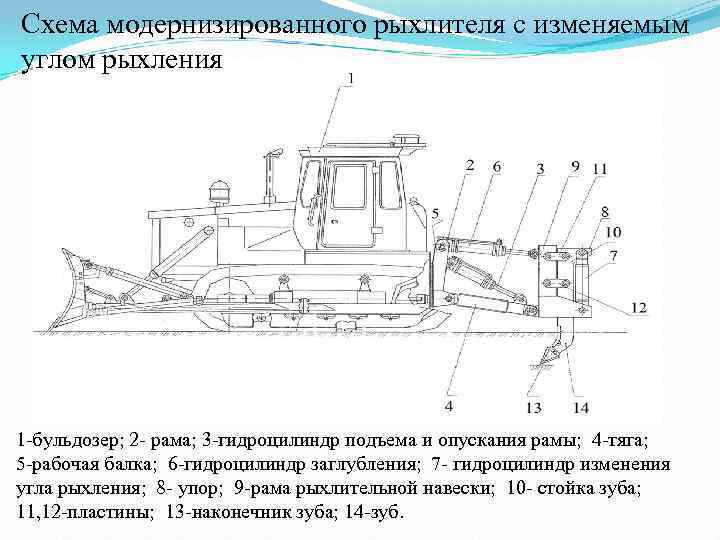 Схема модернизированного рыхлителя с изменяемым углом рыхления

1

2 6 3 9 11

5

8

10

7

12

4

13 14

1-бульдозер; 2- рама; 3-гидроцилиндр подъема и опускания рамы; 4-тяга; 5-рабочая балка; 6-гидроцилиндр заглубления; 7- гидроцилиндр изменения угла рыхления; 8- упор; 9-рама рыхлительной навески; 10- стойка зуба; 11,12-пластины; 13-наконечник зуба; 14-зуб.