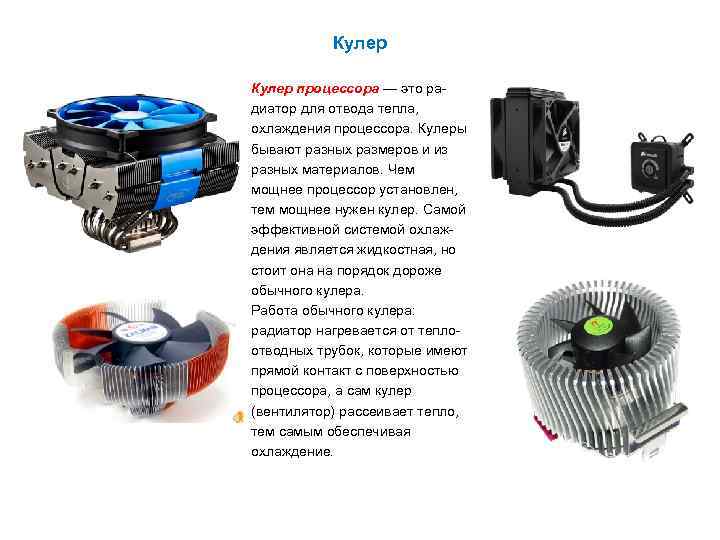 Кулер

Кулер процессора — это радиатор для отвода тепла, охлаждения процессора. Кулеры бывают разных размеров и из разных материалов. Чем мощнее процессор установлен, тем мощнее нужен кулер. Самой эффективной системой охлаждения является жидкостная, но стоит она на порядок дороже обычного кулера.
Работа обычного кулера: радиатор нагревается от теплоотводных трубок, которые имеют прямой контакт с поверхностью процессора, а сам кулер (вентилятор) рассеивает тепло, тем самым обеспечивая охлаждение.