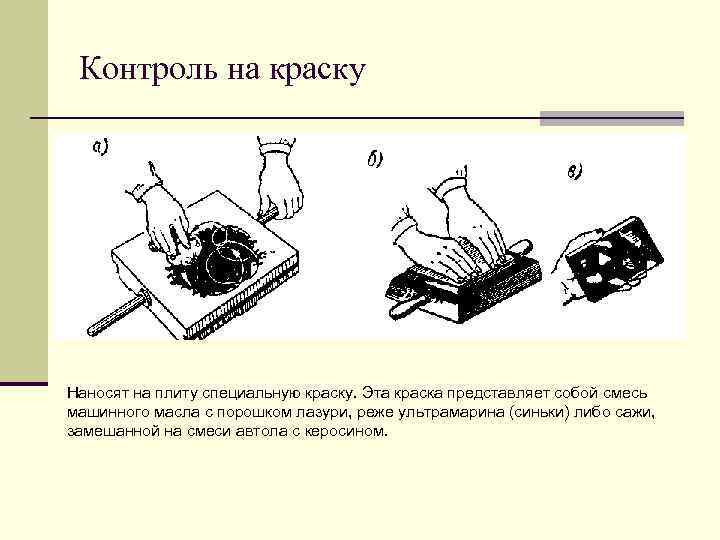 Контроль на краску

а)

б)

в)

Наносят на плиту специальную краску. Эта краска представляет собой смесь машинного масла с порошком лазури, реже ультрамарина (синьки) либо сажи, замешанной на смеси автола с керосином.