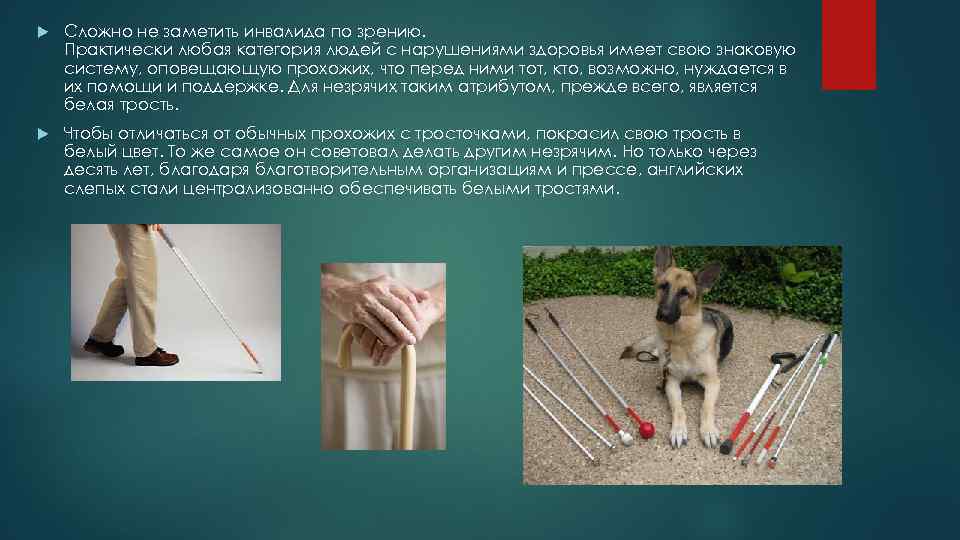 Сложно не заметить инвалида по зрению. Практически любая категория людей с нарушениями здоровья имеет свою знаковую систему, оповещающую прохожих, что перед ними тот, кто, возможно, нуждается в их помощи и поддержке. Для незрячих таким атрибутом, прежде всего, является белая трость.

Чтобы отличаться от обычных прохожих с тросточками, покрасил свою трость в белый цвет. То же самое он советовал делать другим незрячим. Но только через десять лет, благодаря благотворительным организациям и прессе, английских слепых стали централизованно обеспечивать белыми тростями.