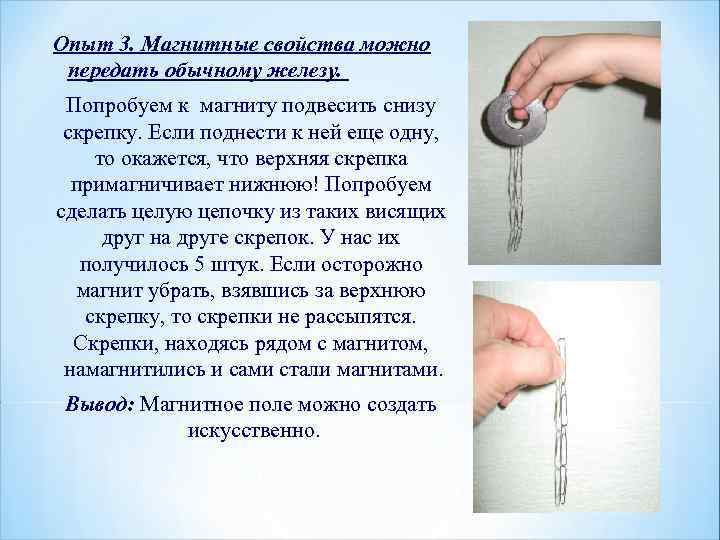 Опыт 3. Магнитные свойства можно передать обычному железу.

Попробуем к магниту подвесить снизу скрепку. Если поднести к ней еще одну, то окажется, что верхняя скрепка примагничивает нижнюю! Попробуем сделать целую цепочку из таких висящих друг на друге скрепок. У нас их получилось 5 штук. Если осторожно магнит убрать, взявшись за верхнюю скрепку, то скрепки не рассыпятся. Скрепки, находясь рядом с магнитом, намагнитились и сами стали магнитами.

Вывод: Магнитное поле можно создать искусственно.