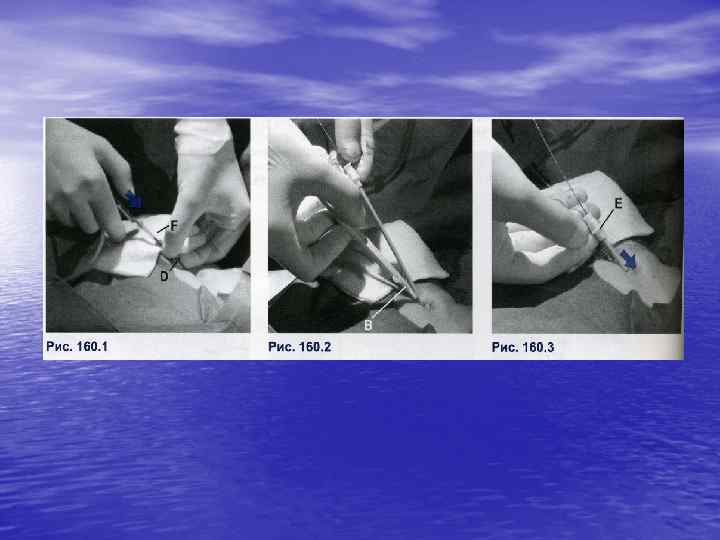 F
D
Рис. 160.1

B
Рис. 160.2

E
Рис. 160.3