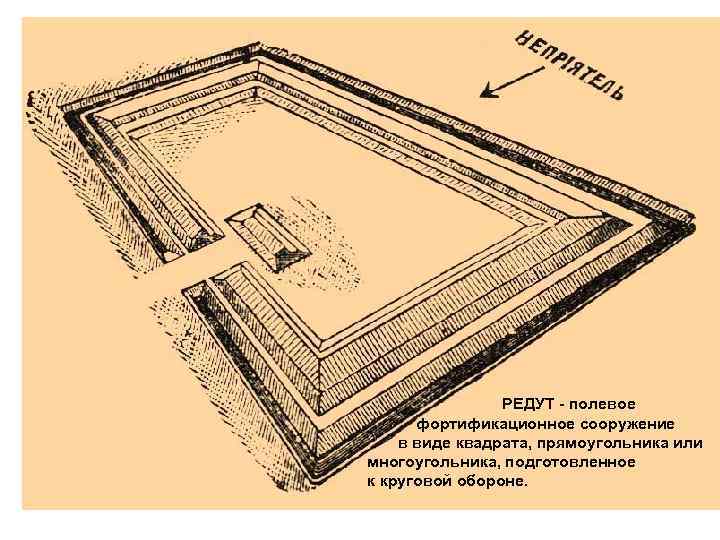 НЕПРІЯТЕЛЬ

РЕДУТ - полевое фортификационное сооружение в виде квадрата, прямоугольника или многоугольника, подготовленное к круговой обороне.