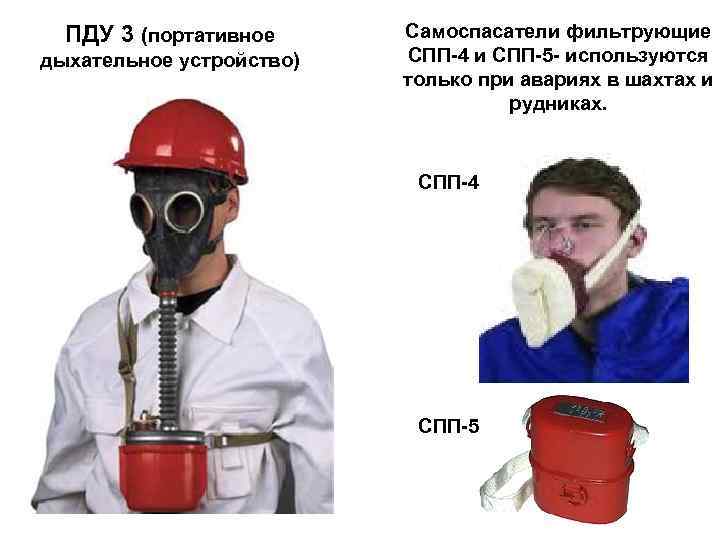 ПДУ 3 (портативное дыхательное устройство)

Самоспасатели фильтрующие СПП-4 и СПП-5- используются только при авариях в шахтах и рудниках.

СПП-4

СПП-5